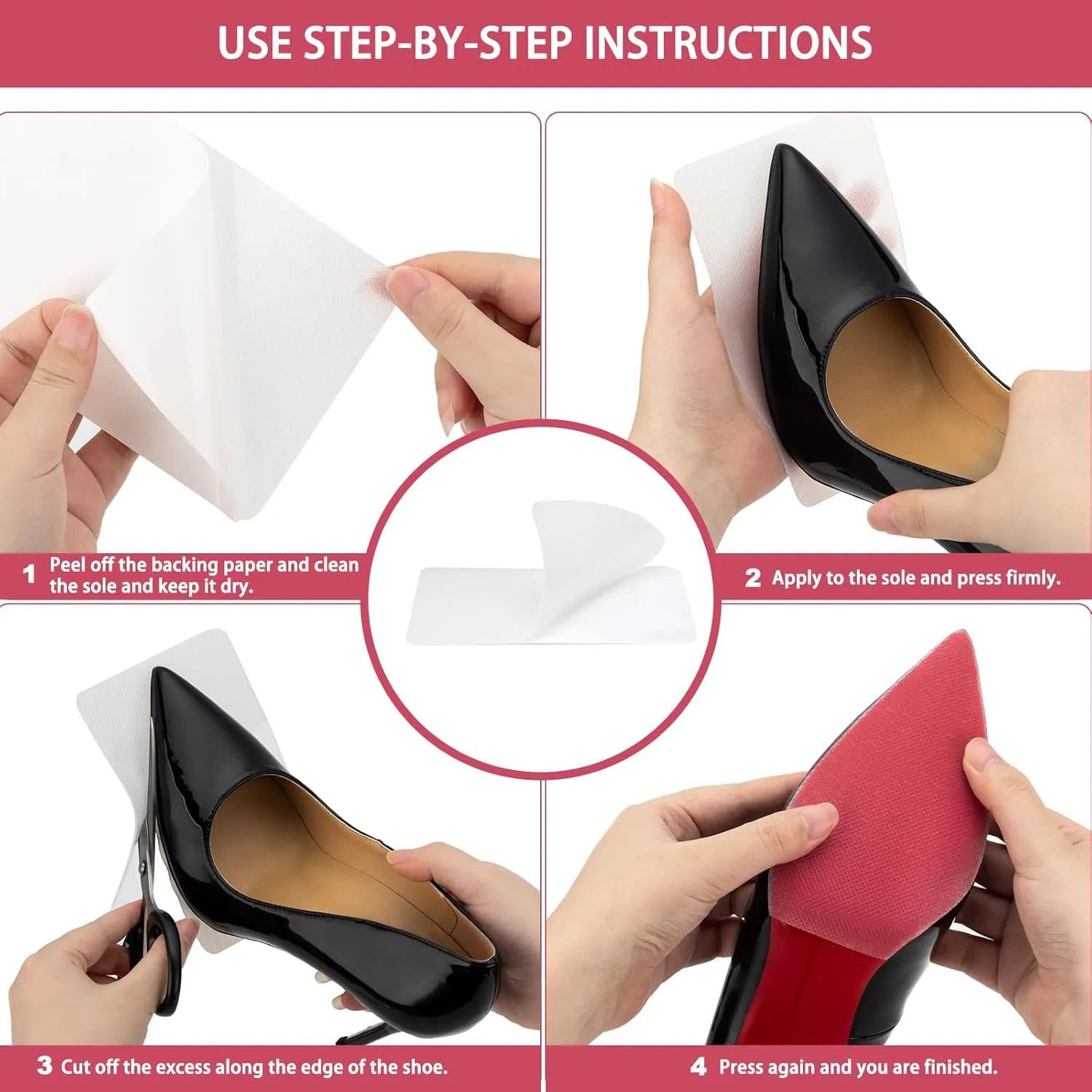 USE STEP-BY-STEP INSTRUCTIONS

1 Peel off the backing paper and clean the sole and keep it dry.

2 Apply to the sole and press firmly.

3 Cut off the excess along the edge of the shoe.

4 Press again and you are finished.