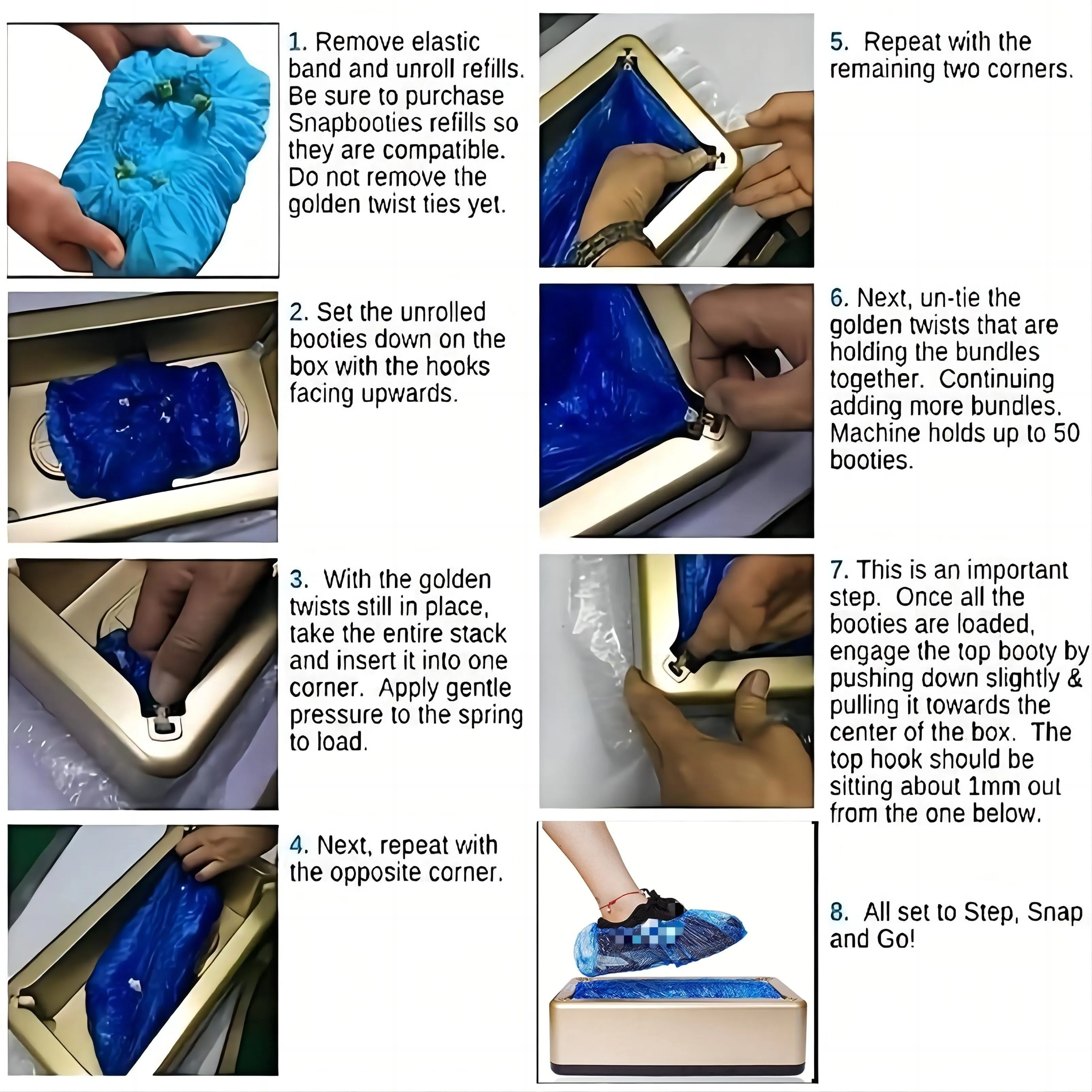 1. Remove elastic band and unroll refills. Be sure to purchase Snapbooties refills so they are compatible. Do not remove the golden twist ties yet.

2. Set the unrolled booties down on the box with the hooks facing upwards.

3. With the golden twists still in place, take the entire stack and insert it into one corner. Apply gentle pressure to the spring to load.

4. Next, repeat with the opposite corner.

5. Repeat with the remaining two corners.

6. Next, un-tie the golden twists that are holding the bundles together. Continuing adding more bundles. Machine holds up to 50 booties.

7. This is an important step. Once all the booties are loaded, engage the top booty by pushing down slightly & pulling it towards the center of the box. The top hook should be sitting about 1mm out from the one below.

8. All set to Step, Snap and Go!